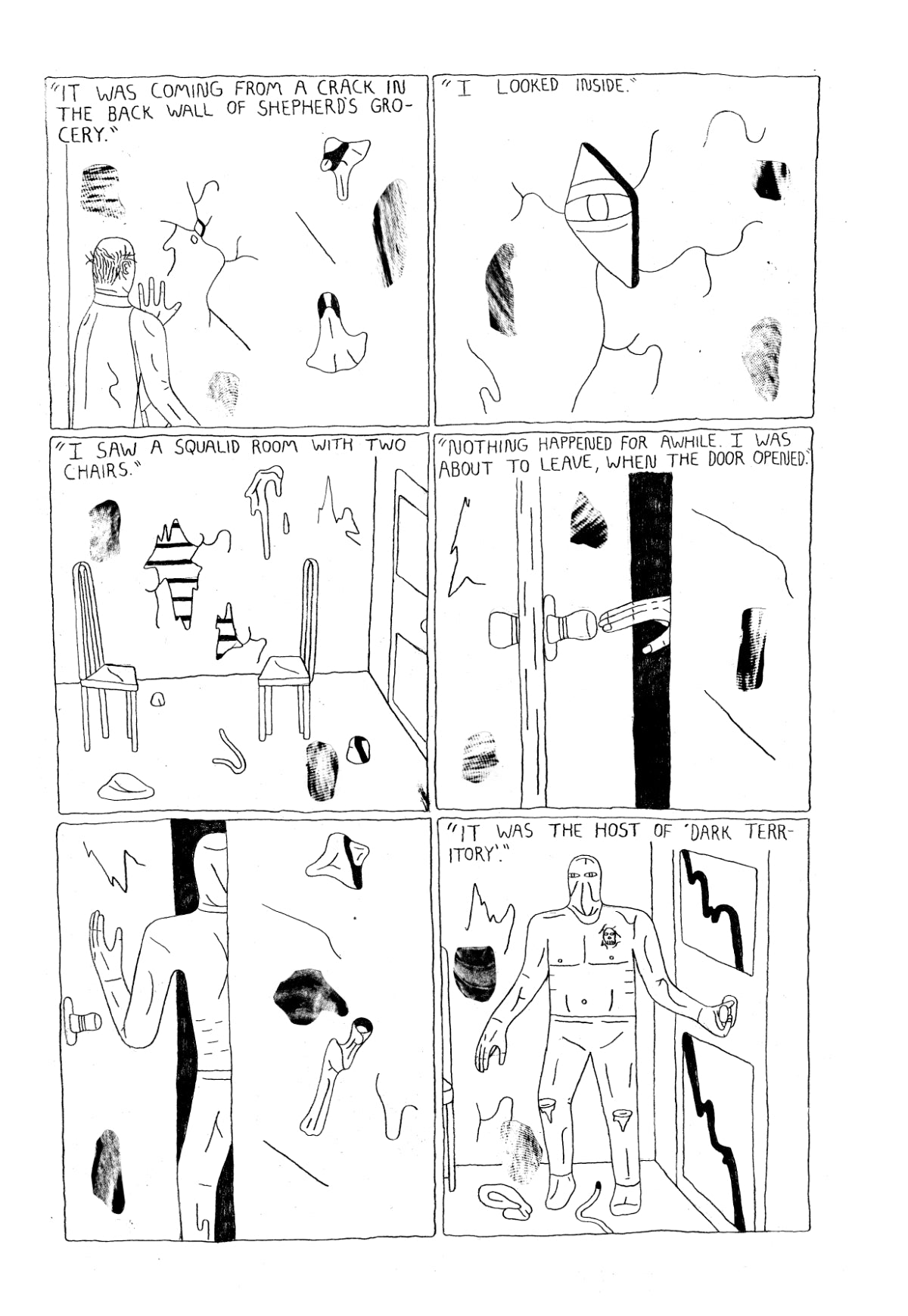 "IT WAS COMING FROM A CRACK IN THE BACK WALL OF SHEPHERD'S GROCERY."

"I LOOKED INSIDE."

"I SAW A SQUALID ROOM WITH TWO CHAIRS."

"NOTHING HAPPENED FOR AWHILE. I WAS ABOUT TO LEAVE, WHEN THE DOOR OPENED."

"IT WAS THE HOST OF 'DARK TERRITORY'."